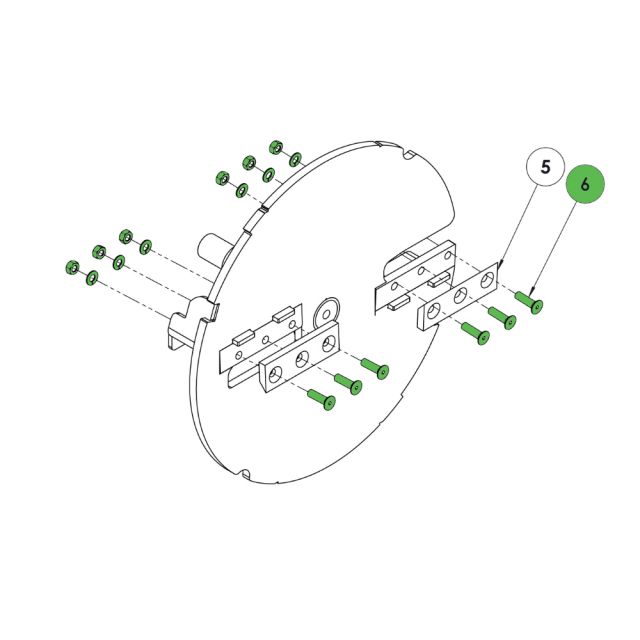 5
6